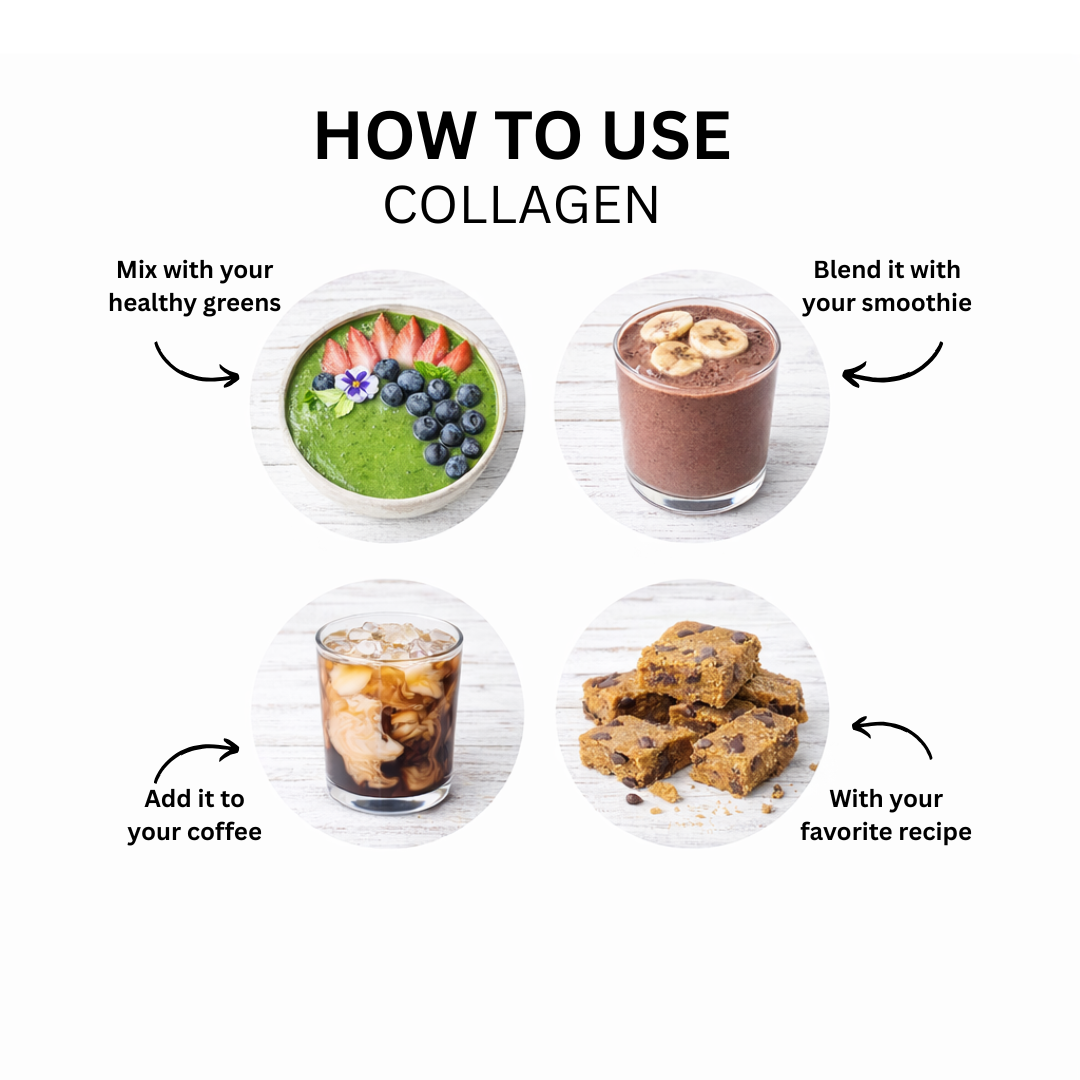 HOW TO USE
COLLAGEN

Mix with your healthy greens

Blend it with your smoothie

Add it to your coffee

With your favorite recipe